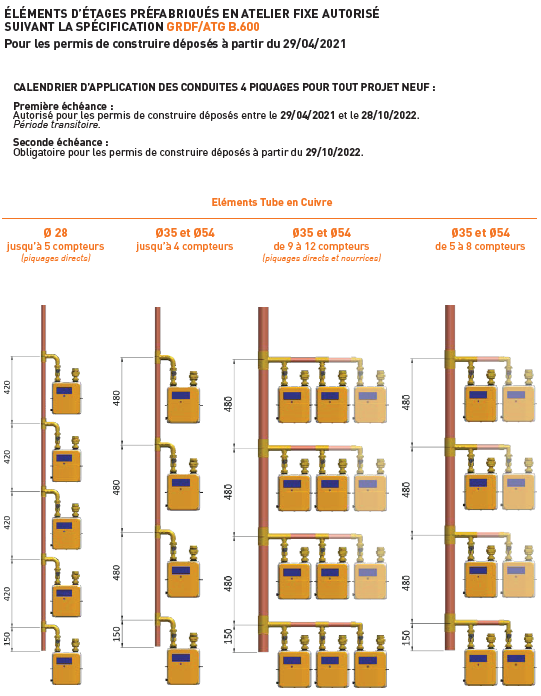 ÉLÉMENTS D'ÉTAGES PRÉFABRIQUÉS EN ATELIER FIXE AUTORISÉ SUIVANT LA SPÉCIFICATION GRDF/ATG B.600
Pour les permis de construire déposés à partir du 29/04/2021

CALENDRIER D'APPLICATION DES CONDUITES 4 PIQUAGES POUR TOUT PROJET NEUF :

Première échéance :
Autorisé pour les permis de construire déposés entre le 29/04/2021 et le 28/10/2022.
Période transitoire.

Seconde échéance :
Obligatoire pour les permis de construire déposés à partir du 29/10/2022.

Eléments Tube en Cuivre

Ø 28
jusqu'à 5 compteurs
(piquages directs)

Ø35 et Ø54
jusqu'à 4 compteurs

Ø35 et Ø54
de 9 à 12 compteurs
(piquages directs et nourrices)

Ø35 et Ø54
de 5 à 8 compteurs

420
420
420
420
150

480
480
480
150

480
480
480
150

480
480
480
150